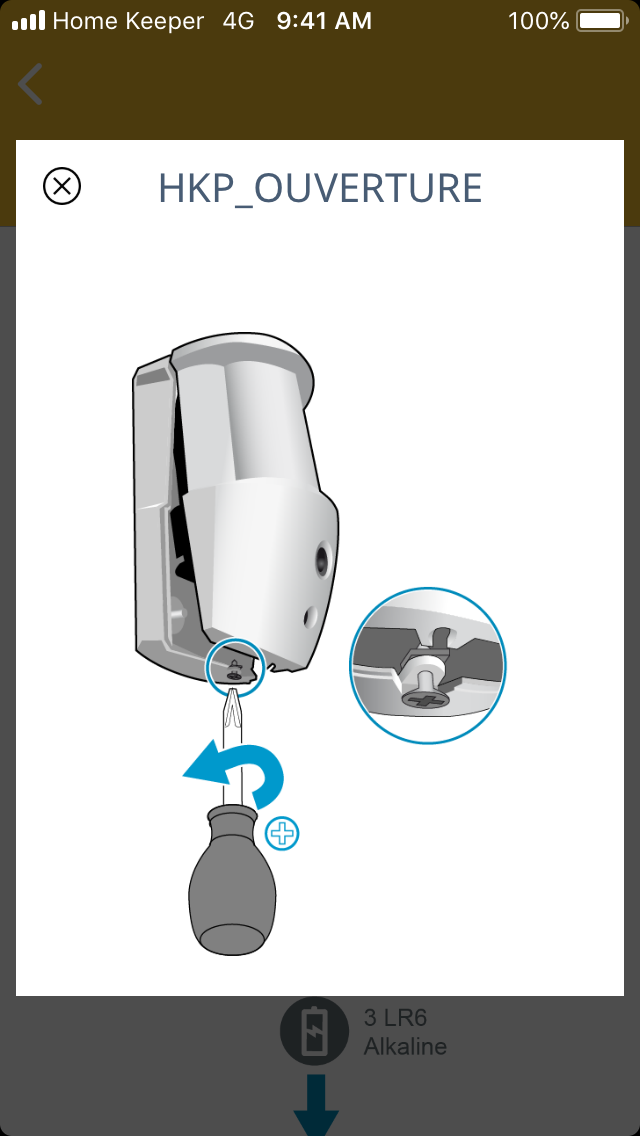 Home Keeper 4G 9:41 AM 100%

HKP_OUVERTURE

3 LR6
Alkaline